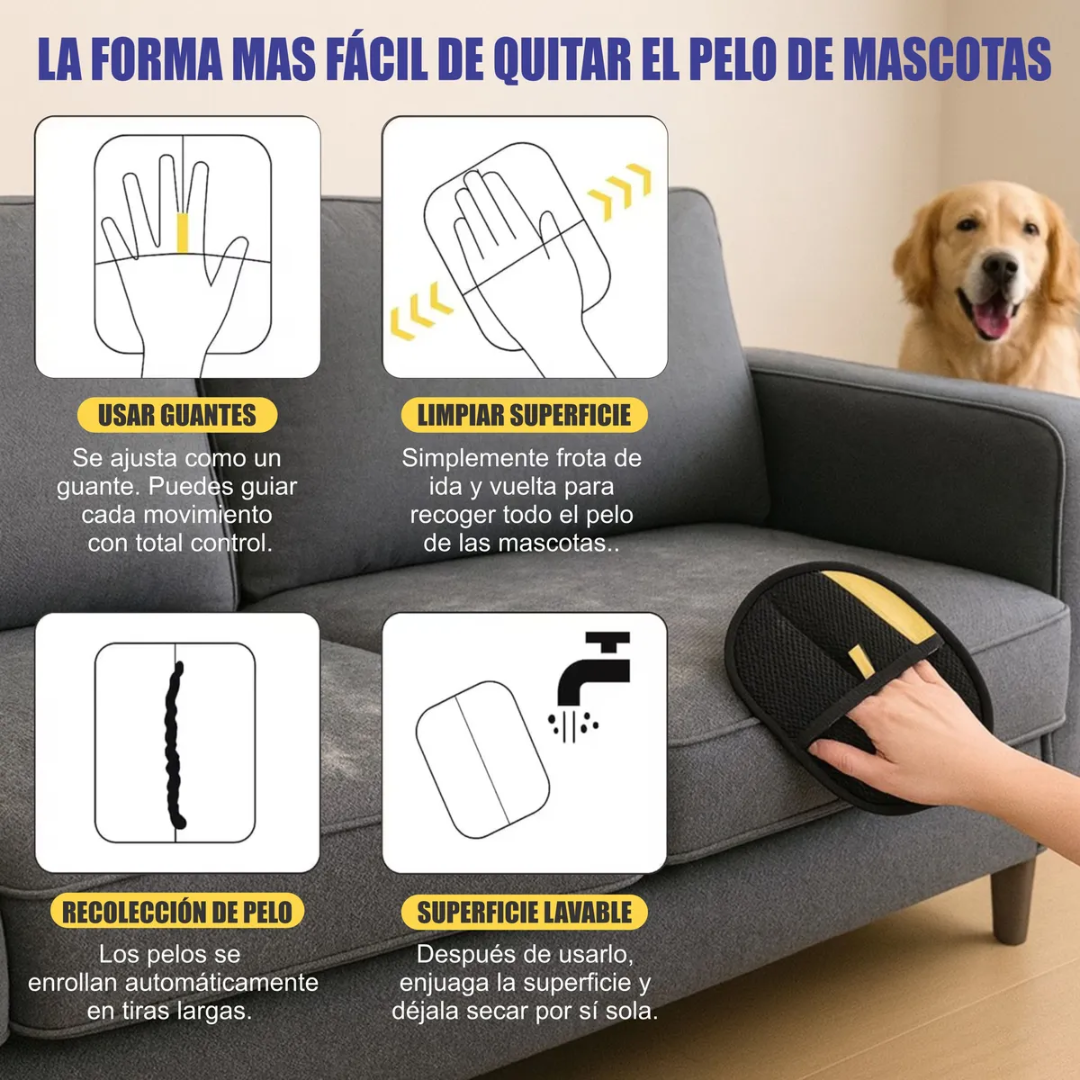 LA FORMA MAS FÁCIL DE QUITAR EL PELO DE MASCOTAS

USAR GUANTES

Se ajusta como un guante. Puedes guiar cada movimiento con total control.

LIMPIAR SUPERFICIE

Simplemente frota de ida y vuelta para recoger todo el pelo de las mascotas..

RECOLECCIÓN DE PELO

Los pelos se enrollan automáticamente en tiras largas.

SUPERFICIE LAVABLE

Después de usarlo, enjuaga la superficie y déjala secar por sí sola.